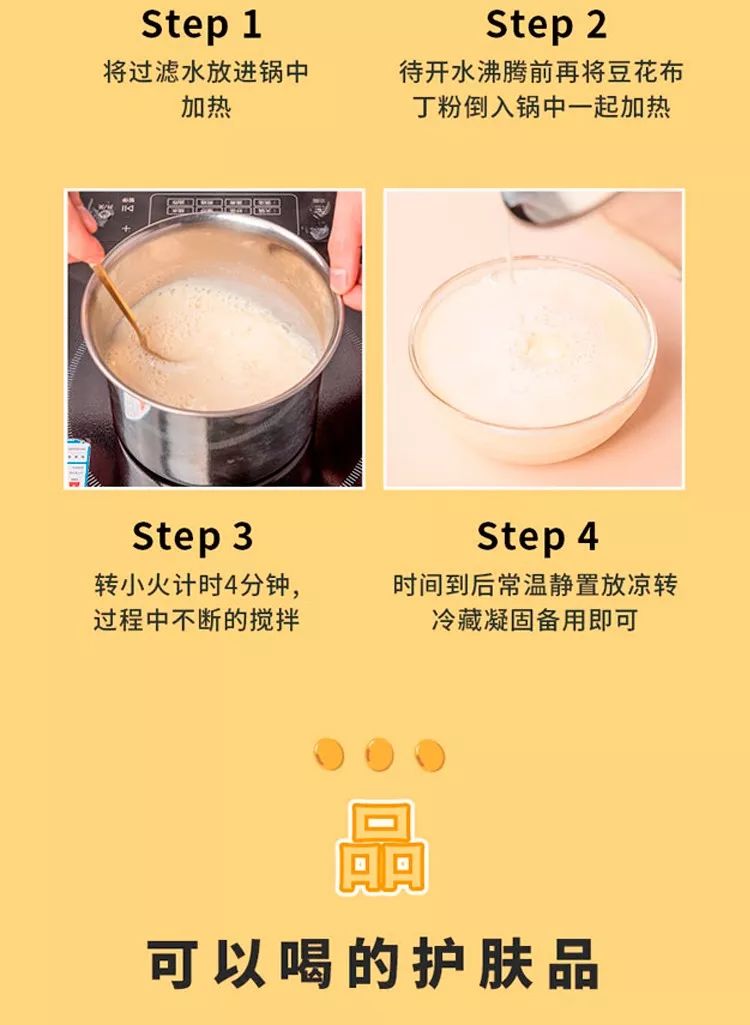 Step 1
将过滤水放进锅中加热

Step 2
待开水沸腾前再将豆花布丁粉倒入锅中一起加热

Step 3
转小火计时4分钟，过程中不断的搅拌

Step 4
时间到后常温静置放凉转冷藏凝固备用即可

品

可以喝的护肤品