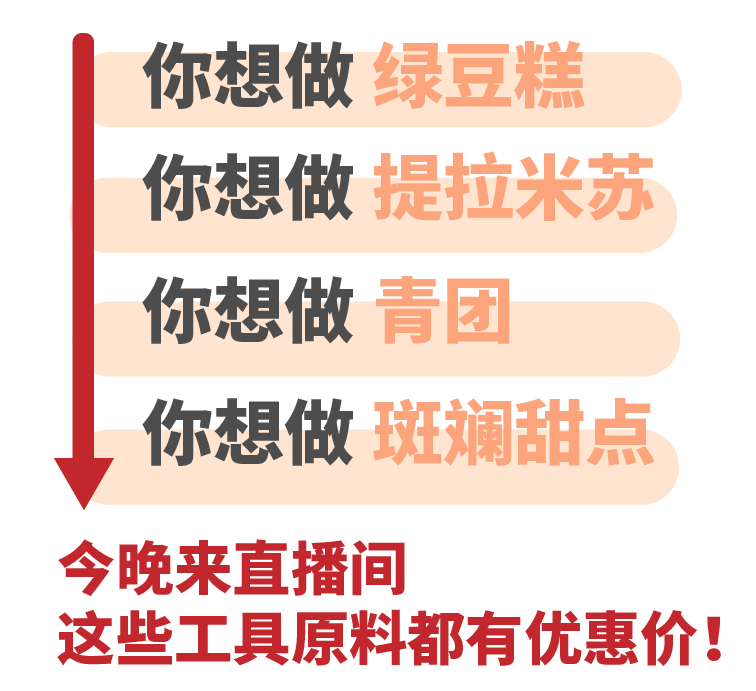 你想做 绿豆糕

你想做 提拉米苏

你想做 青团

你想做 斑斓甜点

今晚来直播间
这些工具原料都有优惠价！